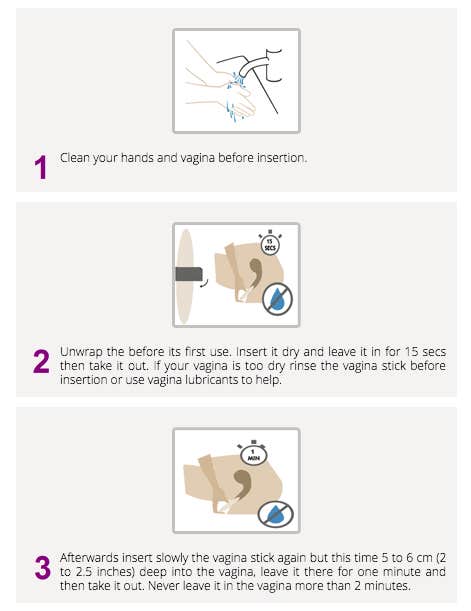 1 Clean your hands and vagina before insertion.

15 SECS

2 Unwrap the before its first use. Insert it dry and leave it in for 15 secs then take it out. If your vagina is too dry rinse the vagina stick before insertion or use vagina lubricants to help.

1 MIN

3 Afterwards insert slowly the vagina stick again but this time 5 to 6 cm (2 to 2.5 inches) deep into the vagina, leave it there for one minute and then take it out. Never leave it in the vagina more than 2 minutes.